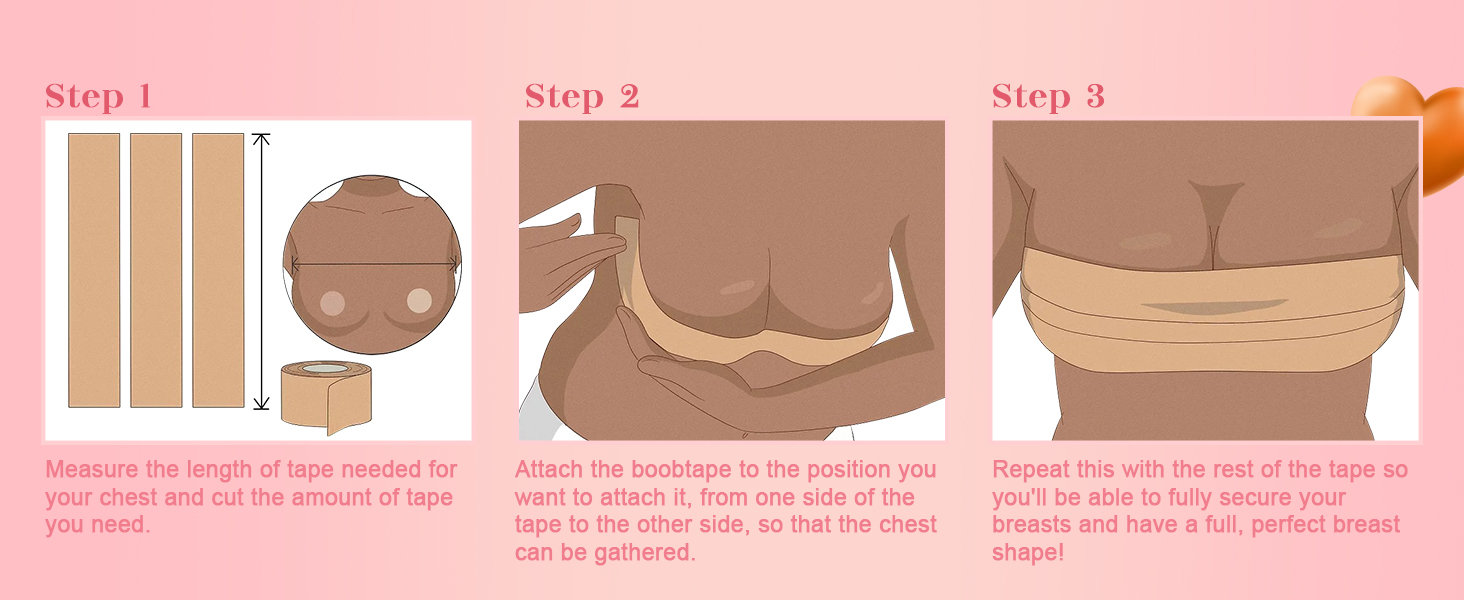 Step 1

Measure the length of tape needed for your chest and cut the amount of tape you need.

Step 2

Attach the boobtape to the position you want to attach it, from one side of the tape to the other side, so that the chest can be gathered.

Step 3

Repeat this with the rest of the tape so you'll be able to fully secure your breasts and have a full, perfect breast shape!